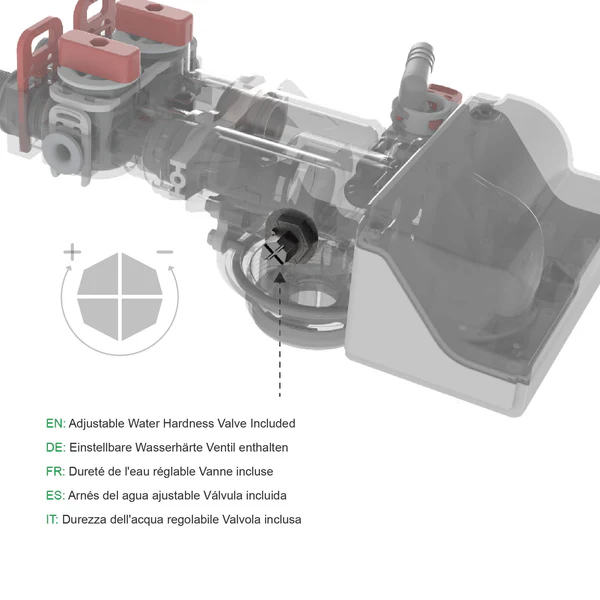 + −

EN: Adjustable Water Hardness Valve Included

DE: Einstellbare Wasserhärte Ventil enthalten

FR: Dureté de l'eau réglable Vanne incluse

ES: Arnés del agua ajustable Válvula incluida

IT: Durezza dell'acqua regolabile Valvola inclusa